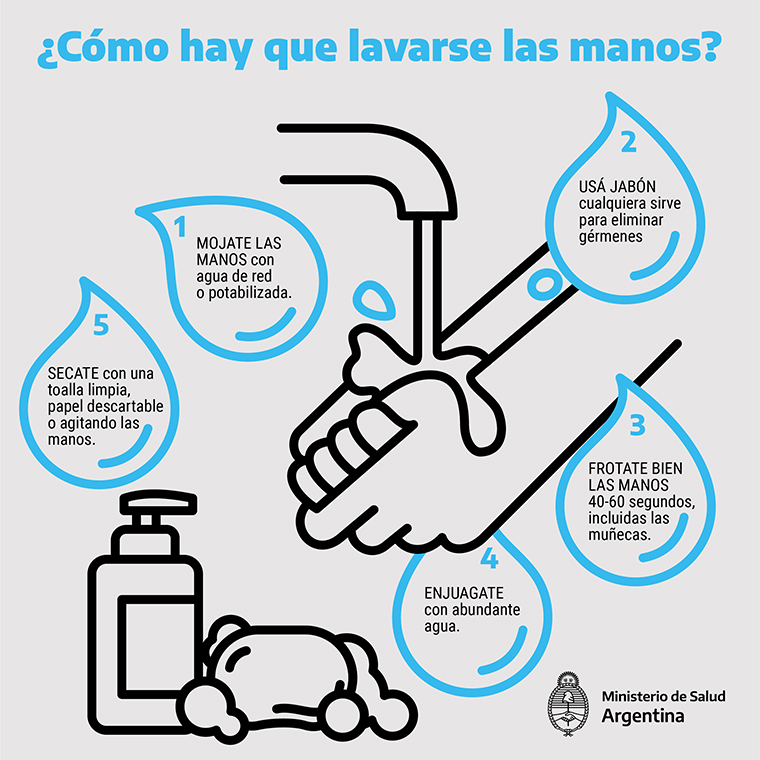 ¿Cómo hay que lavarse las manos?

1
MOJATE LAS MANOS con agua de red o potabilizada.

2
USÁ JABÓN cualquiera sirve para eliminar gérmenes

3
FROTATE BIEN LAS MANOS 40-60 segundos, incluidas las muñecas.

4
ENJUAGATE con abundante agua.

5
SECATE con una toalla limpia, papel descartable o agitando las manos.

Ministerio de Salud
Argentina